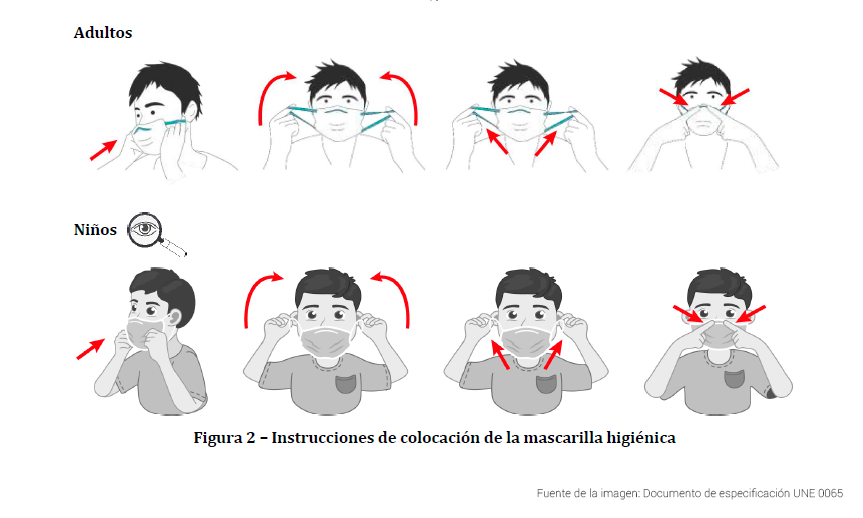 Adultos

Niños

Figura 2 – Instrucciones de colocación de la mascarilla higiénica

Fuente de la imagen: Documento de especificación UNE 0065