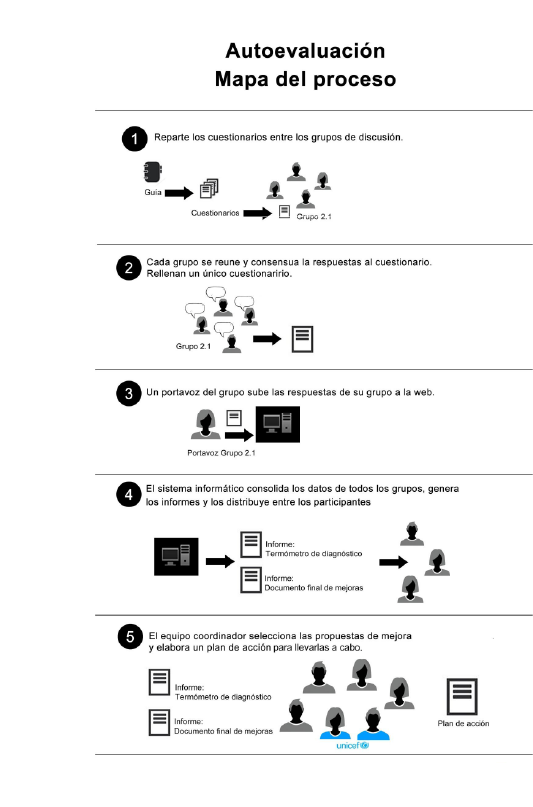 Autoevaluación
Mapa del proceso

1 Reparte los cuestionarios entre los grupos de discusión.

Guía

Cuestionarios

Grupo 2.1

2 Cada grupo se reune y consensua la respuestas al cuestionario. Rellenan un único cuestionaririo.

Grupo 2.1

3 Un portavoz del grupo sube las respuestas de su grupo a la web.

Portavoz Grupo 2.1

4 El sistema informático consolida los datos de todos los grupos, genera los informes y los distribuye entre los participantes

Informe: Termómetro de diagnóstico

Informe: Documento final de mejoras

5 El equipo coordinador selecciona las propuestas de mejora y elabora un plan de acción para llevarlas a cabo.

Informe: Termómetro de diagnóstico

Informe: Documento final de mejoras

unicef

Plan de acción